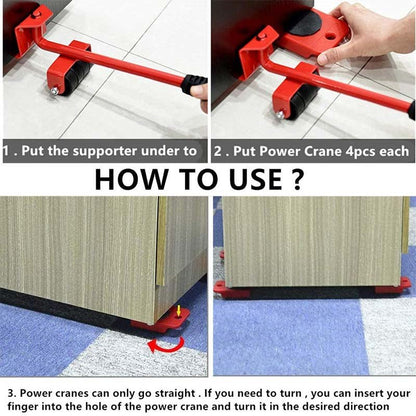 1 . Put the supporter under to

2 . Put Power Crane 4pcs each

HOW TO USE ?

3. Power cranes can only go straight . If you need to turn , you can insert your finger into the hole of the power crane and turn it in the desired direction